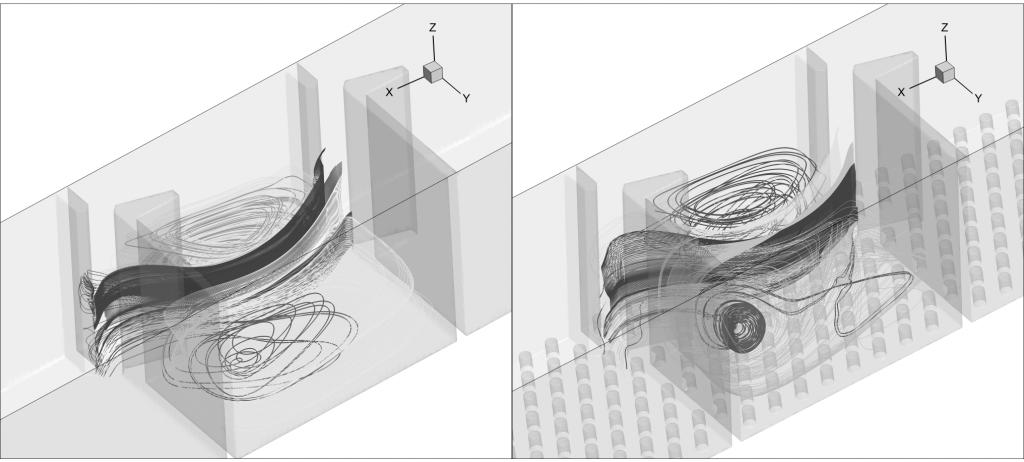 Z
X
Y

Z
X
Y